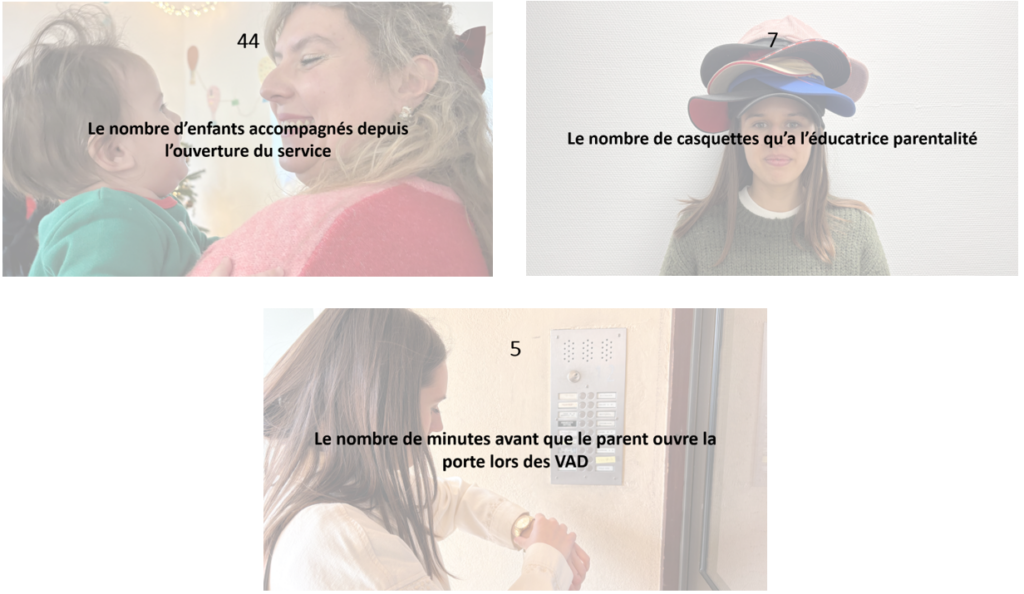 44

Le nombre d'enfants accompagnés depuis l'ouverture du service

7

Le nombre de casquettes qu'a l'éducatrice parentalité

5

Le nombre de minutes avant que le parent ouvre la porte lors des VAD